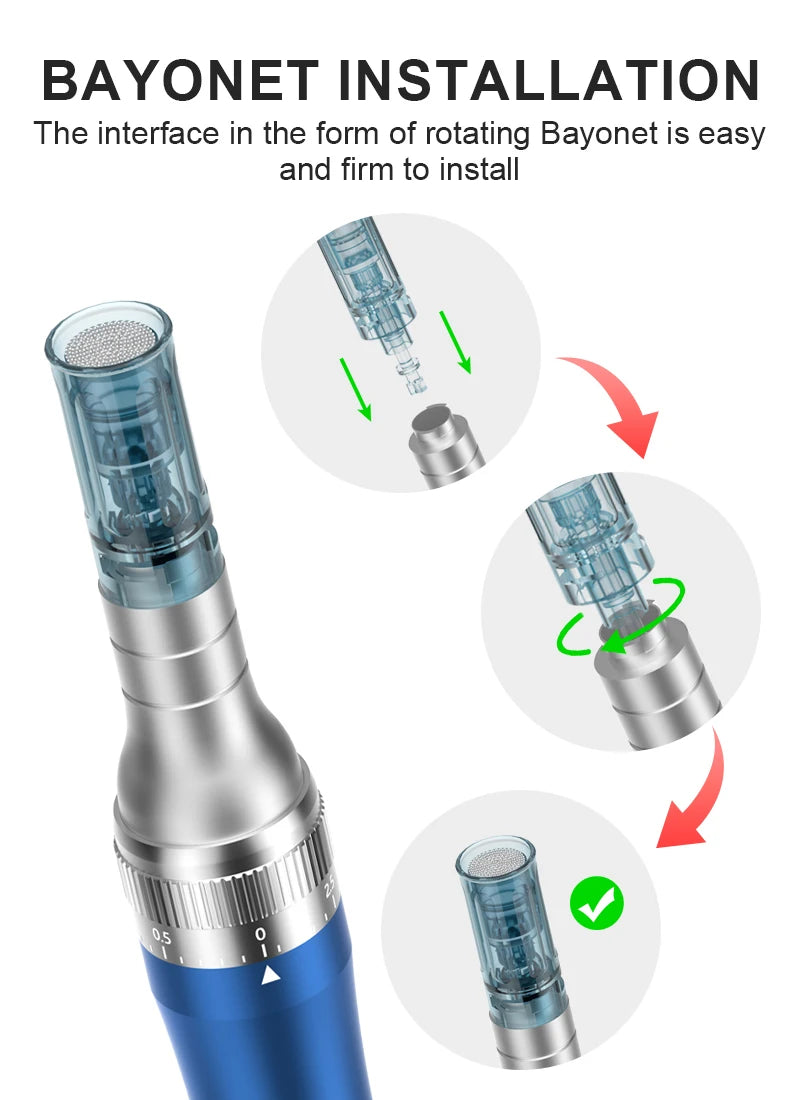 BAYONET INSTALLATION

The interface in the form of rotating Bayonet is easy and firm to install

0.5
0
2.5